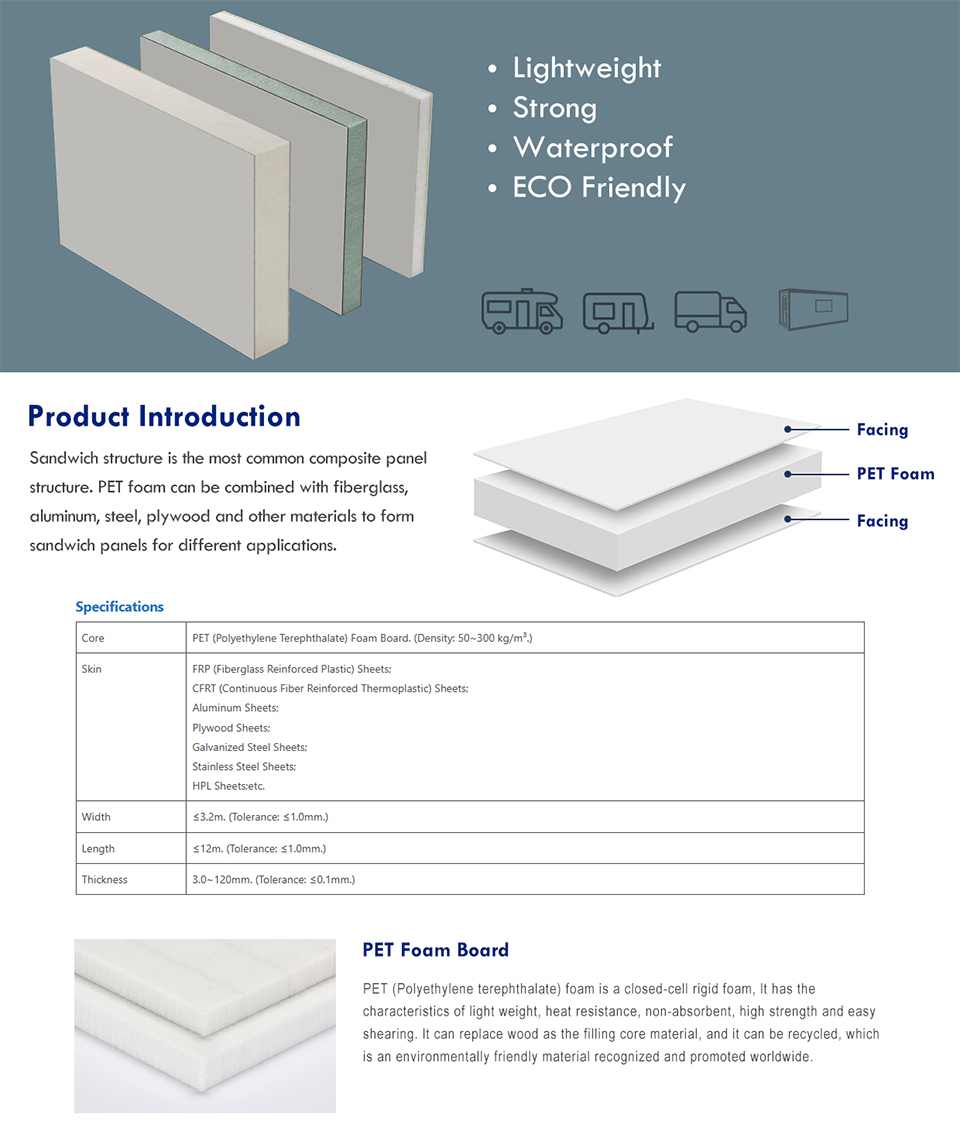 • Lightweight
• Strong
• Waterproof
• ECO Friendly

Product Introduction

Sandwich structure is the most common composite panel structure. PET foam can be combined with fiberglass, aluminum, steel, plywood and other materials to form sandwich panels for different applications.

Facing
PET Foam
Facing

Specifications

| Core | PET (Polyethylene Terephthalate) Foam Board. (Density: 50~300 kg/m³.) |
|---|---|
| Skin | FRP (Fiberglass Reinforced Plastic) Sheets; CFRT (Continuous Fiber Reinforced Thermoplastic) Sheets; Aluminum Sheets; Plywood Sheets; Galvanized Steel Sheets; Stainless Steel Sheets; HPL Sheets;etc. |
| Width | ≤3.2m. (Tolerance: ≤1.0mm.) |
| Length | ≤12m. (Tolerance: ≤1.0mm.) |
| Thickness | 3.0~120mm. (Tolerance: ≤0.1mm.) |

PET Foam Board

PET (Polyethylene terephthalate) foam is a closed-cell rigid foam, It has the characteristics of light weight, heat resistance, non-absorbent, high strength and easy shearing. It can replace wood as the filling core material, and it can be recycled, which is an environmentally friendly material recognized and promoted worldwide.